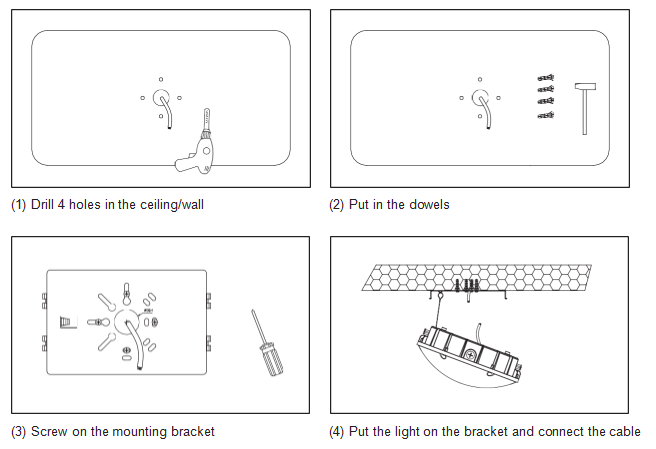 (1) Drill 4 holes in the ceiling/wall

(2) Put in the dowels

(3) Screw on the mounting bracket

(4) Put the light on the bracket and connect the cable