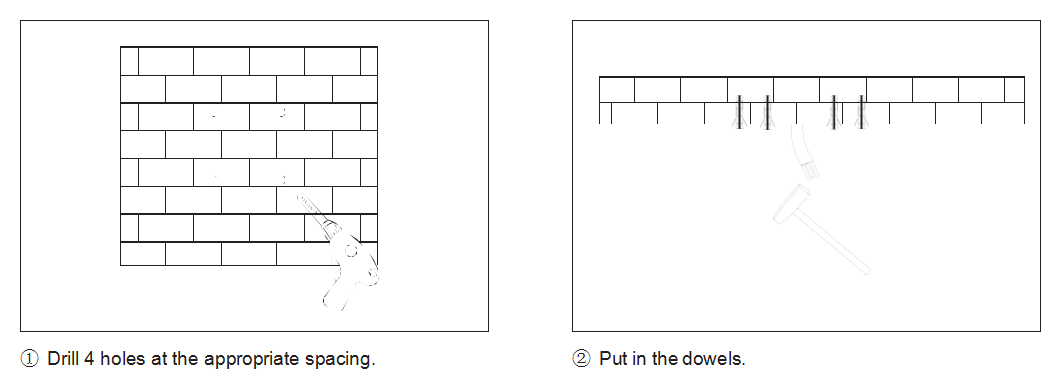 ① Drill 4 holes at the appropriate spacing.

② Put in the dowels.